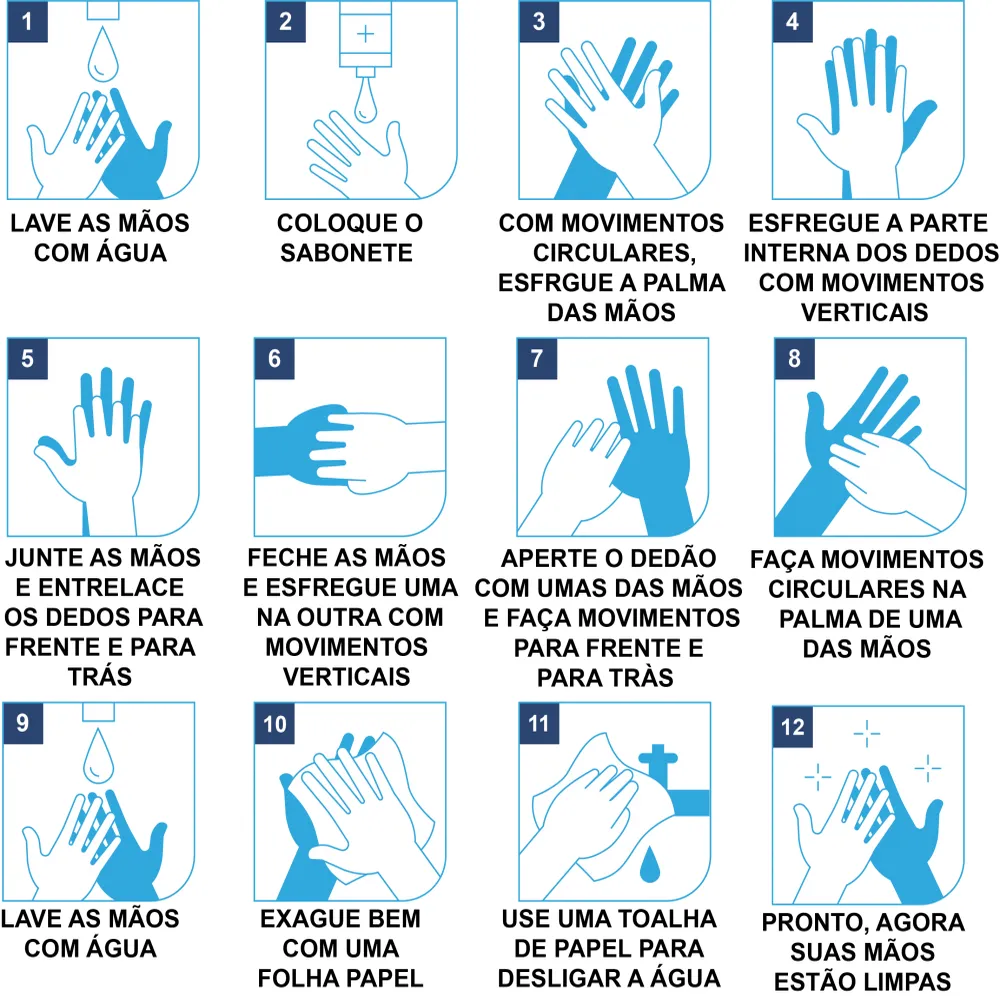 1

LAVE AS MÃOS COM ÁGUA

2

COLOQUE O SABONETE

3

COM MOVIMENTOS CIRCULARES, ESFRGUE A PALMA DAS MÃOS

4

ESFREGUE A PARTE INTERNA DOS DEDOS COM MOVIMENTOS VERTICAIS

5

JUNTE AS MÃOS E ENTRELACE OS DEDOS PARA FRENTE E PARA TRÁS

6

FECHE AS MÃOS E ESFREGUE UMA NA OUTRA COM MOVIMENTOS VERTICAIS

7

APERTE O DEDÃO COM UMAS DAS MÃOS E FAÇA MOVIMENTOS PARA FRENTE E PARA TRÀS

8

FAÇA MOVIMENTOS CIRCULARES NA PALMA DE UMA DAS MÃOS

9

LAVE AS MÃOS COM ÁGUA

10

EXAGUE BEM COM UMA FOLHA PAPEL

11

USE UMA TOALHA DE PAPEL PARA DESLIGAR A ÁGUA

12

PRONTO, AGORA SUAS MÃOS ESTÃO LIMPAS